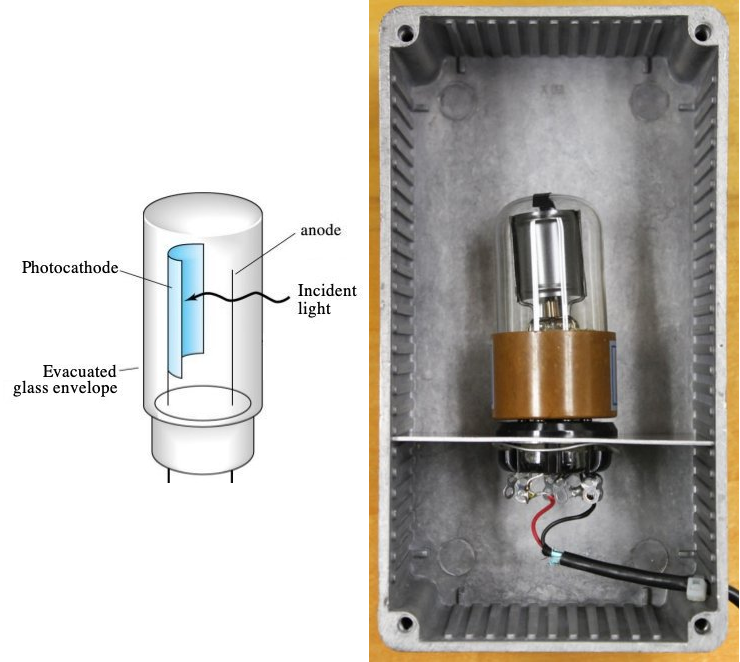 anode

Photocathode

Incident light

Evacuated glass envelope